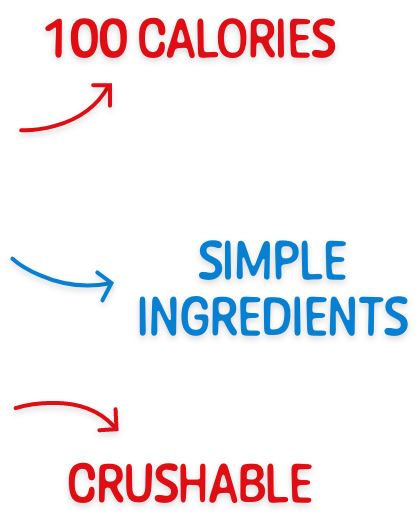 100 CALORIES

SIMPLE
INGREDIENTS

CRUSHABLE